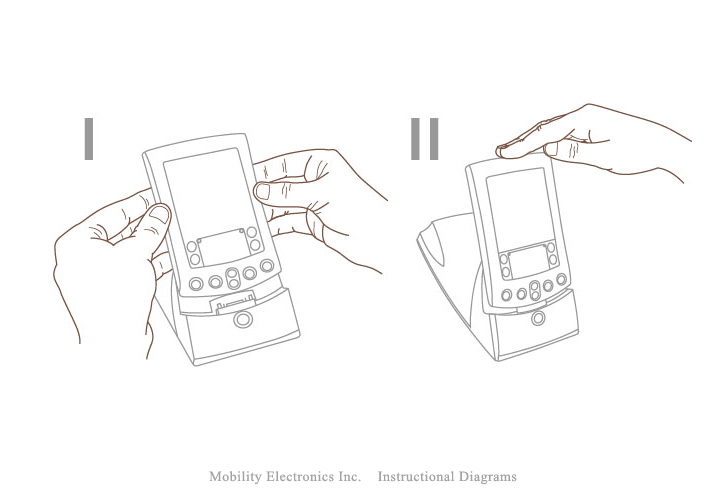 I

II

Mobility Electronics Inc. Instructional Diagrams